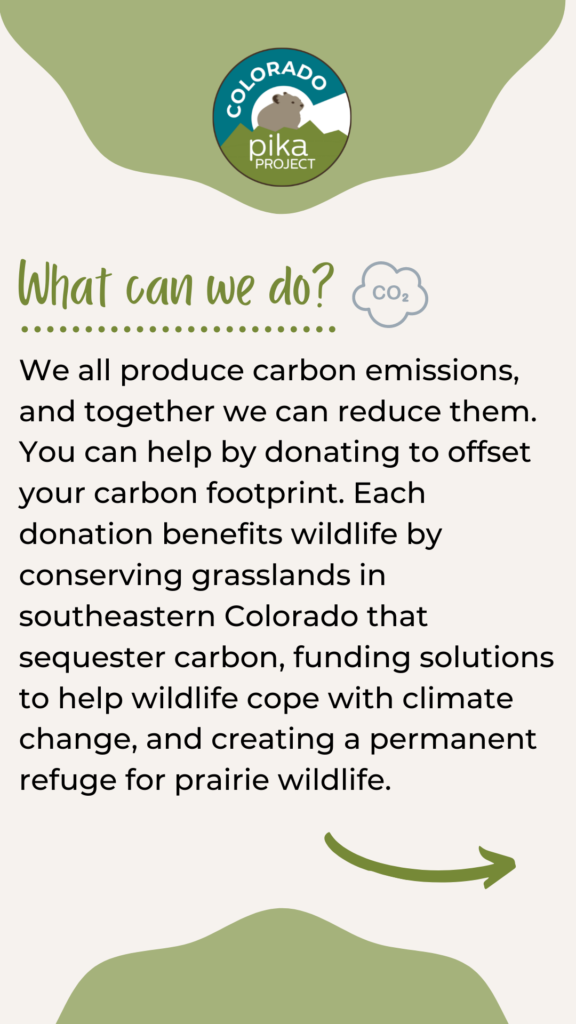 COLORADO
pika
PROJECT

What can we do? $CO_2$

We all produce carbon emissions, and together we can reduce them. You can help by donating to offset your carbon footprint. Each donation benefits wildlife by conserving grasslands in southeastern Colorado that sequester carbon, funding solutions to help wildlife cope with climate change, and creating a permanent refuge for prairie wildlife.