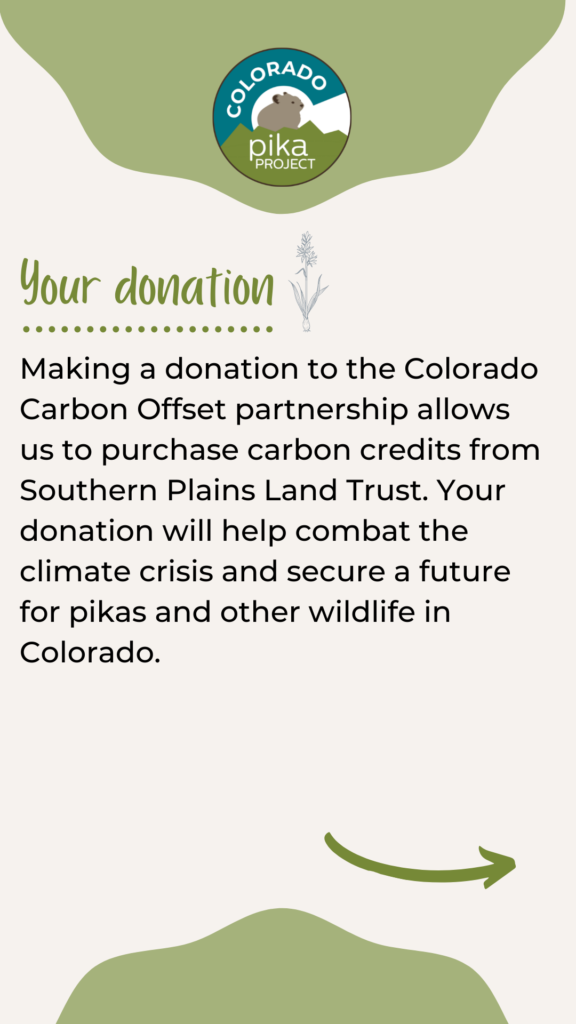 COLORADO
pika
PROJECT

Your donation

Making a donation to the Colorado Carbon Offset partnership allows us to purchase carbon credits from Southern Plains Land Trust. Your donation will help combat the climate crisis and secure a future for pikas and other wildlife in Colorado.