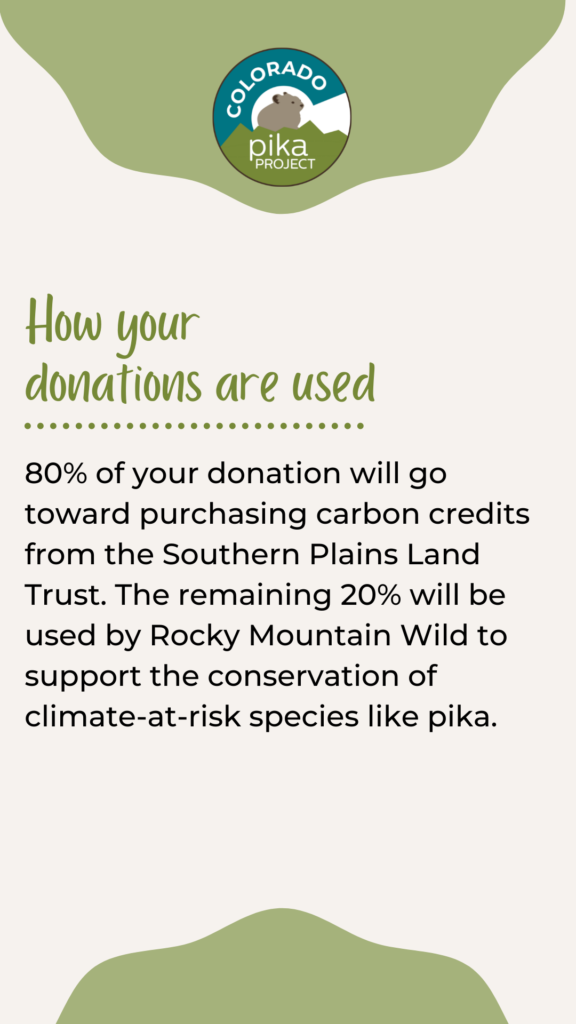 COLORADO
pika
PROJECT

How your donations are used

80% of your donation will go toward purchasing carbon credits from the Southern Plains Land Trust. The remaining 20% will be used by Rocky Mountain Wild to support the conservation of climate-at-risk species like pika.